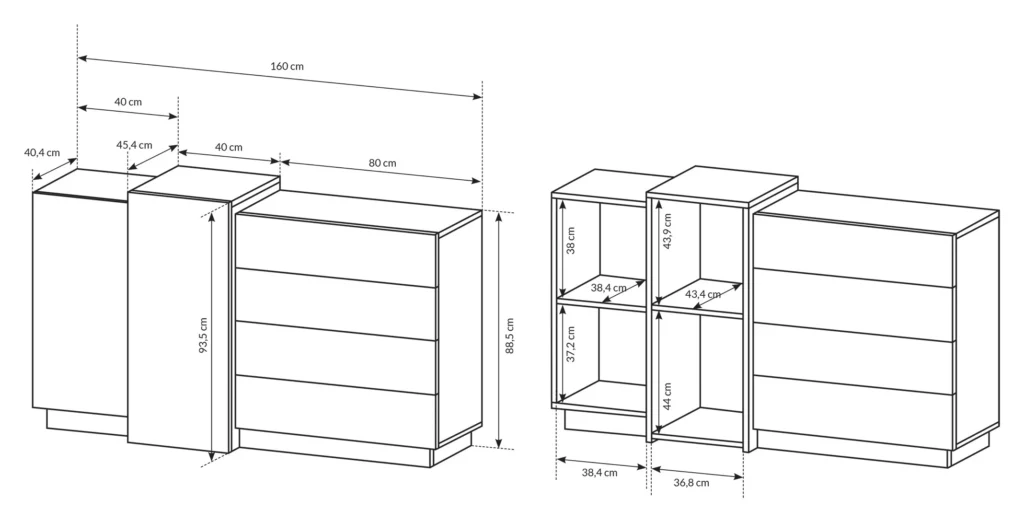 160 cm
40 cm
40,4 cm
45,4 cm
40 cm
80 cm
93,5 cm
88,5 cm
38 cm
43,9 cm
38,4 cm
43,4 cm
37,2 cm
44 cm
38,4 cm
36,8 cm