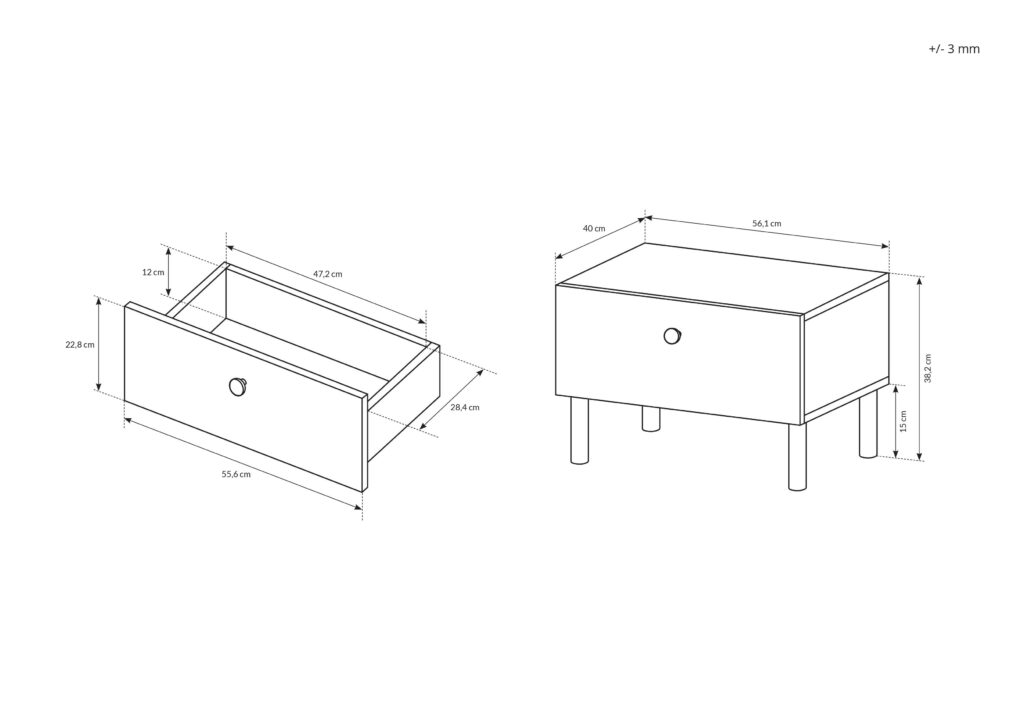 +/- 3 mm

12 cm

47,2 cm

22,8 cm

28,4 cm

55,6 cm

40 cm

56,1 cm

38,2 cm

15 cm