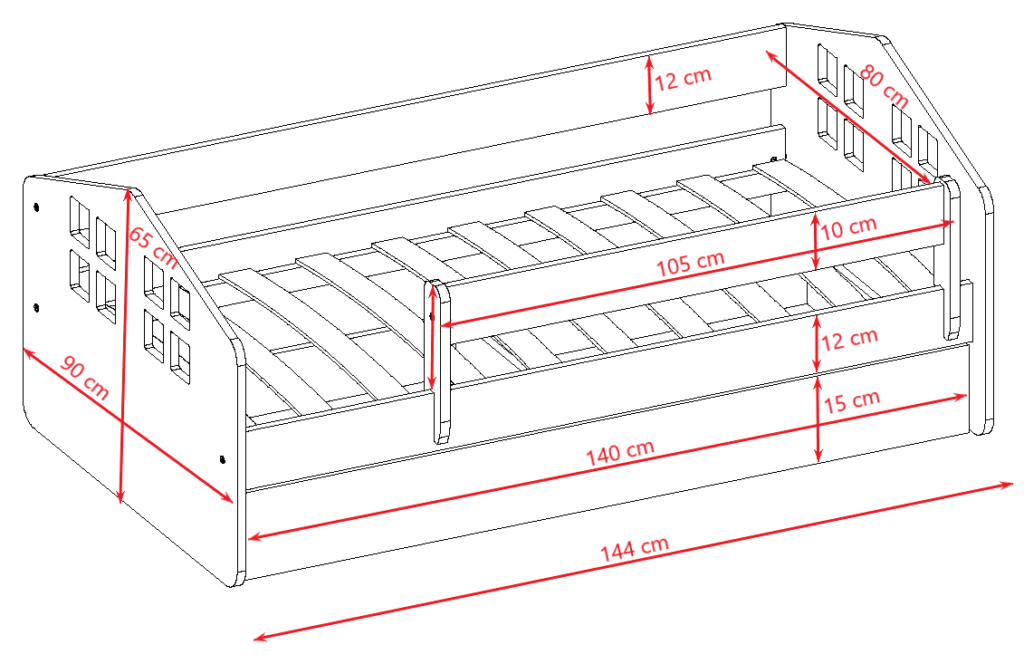 12 cm
80 cm
65 cm
10 cm
105 cm
12 cm
90 cm
15 cm
140 cm
144 cm