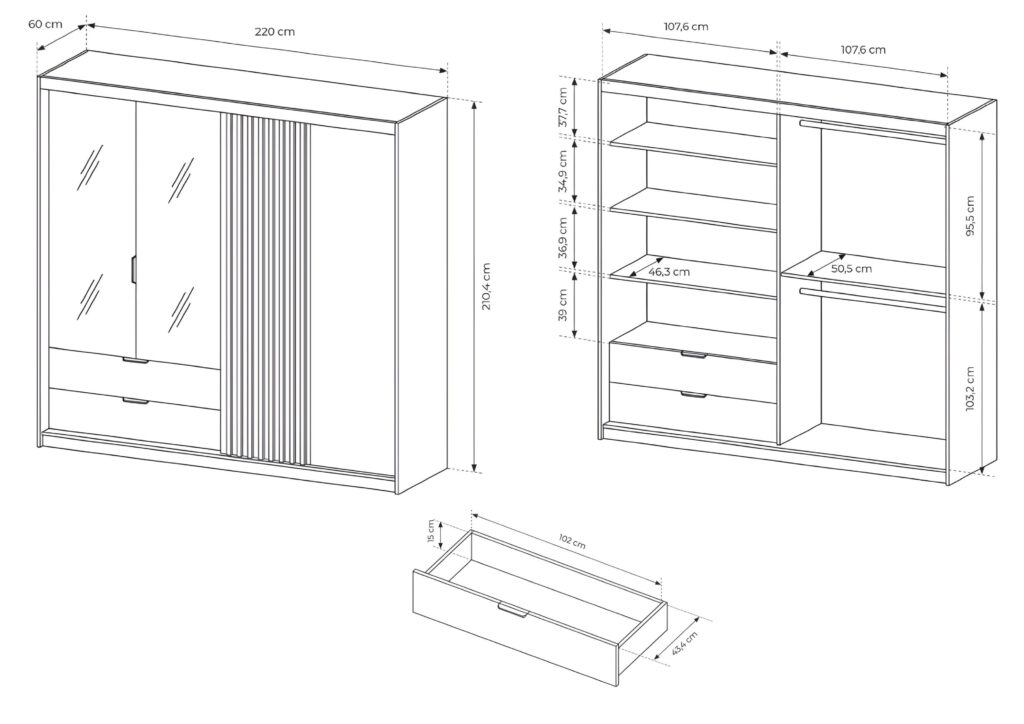 60 cm
220 cm
210,4 cm

107,6 cm
107,6 cm
37,7 cm
34,9 cm
36,9 cm
39 cm
46,3 cm
50,5 cm
95,5 cm
103,2 cm

15 cm
102 cm
43,4 cm