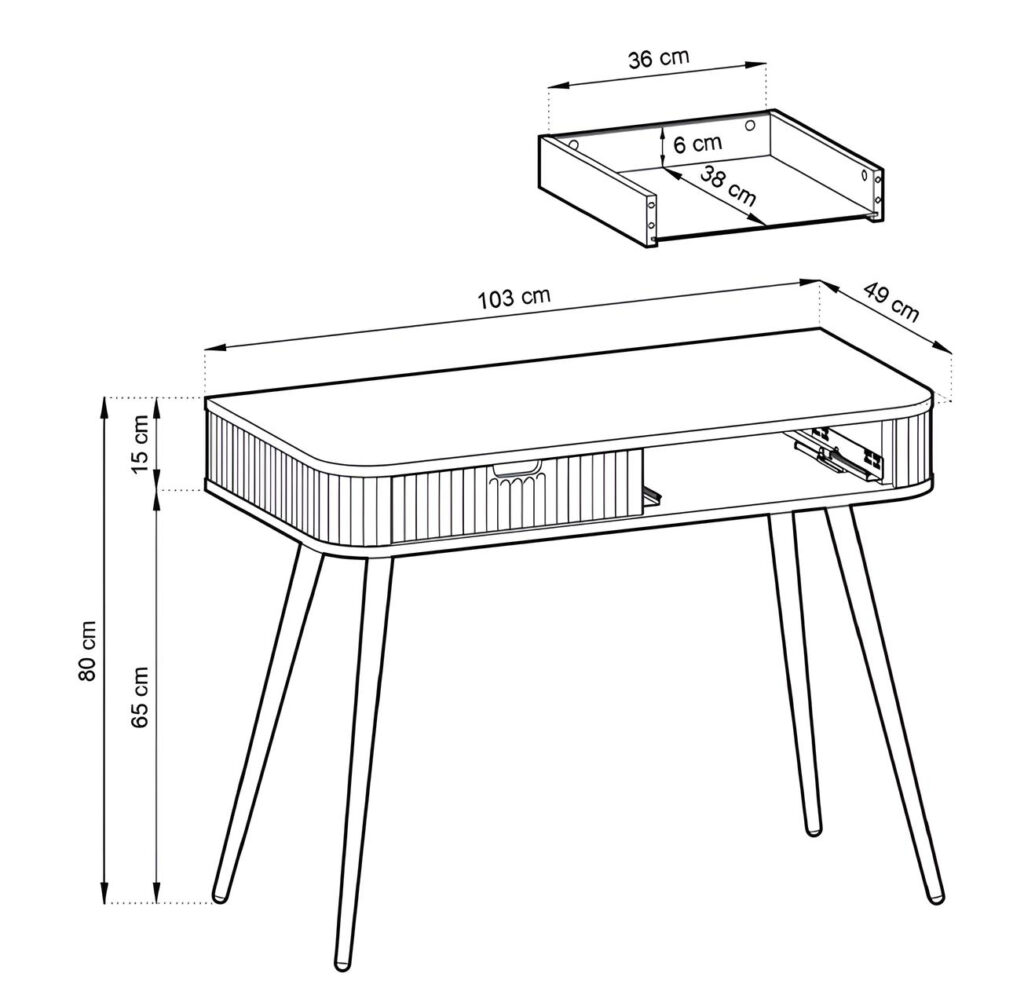 36 cm
6 cm
38 cm
103 cm
49 cm
15 cm
80 cm
65 cm